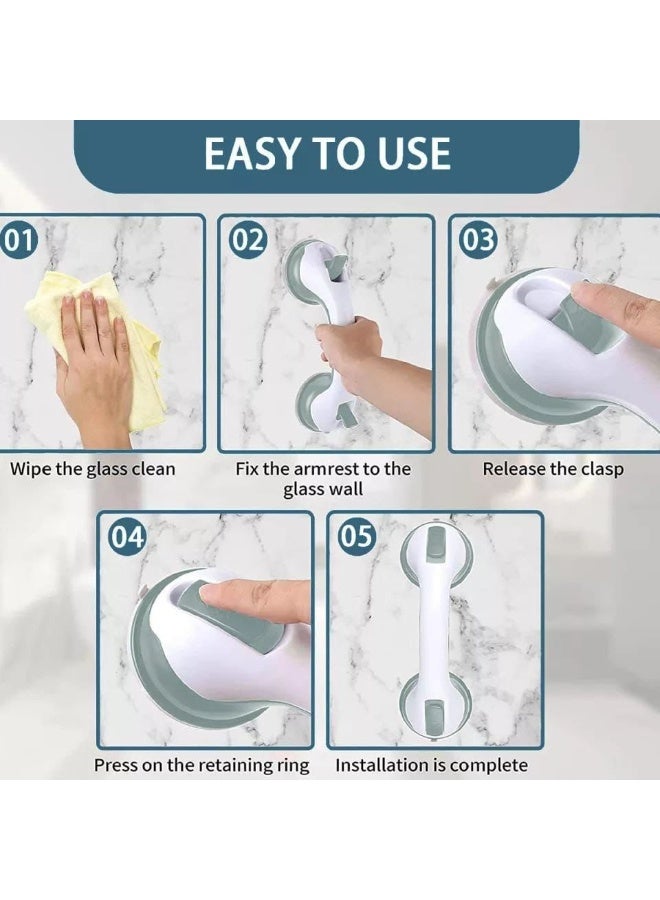 EASY TO USE

01

Wipe the glass clean

02

Fix the armrest to the glass wall

03

Release the clasp

04

Press on the retaining ring

05

Installation is complete